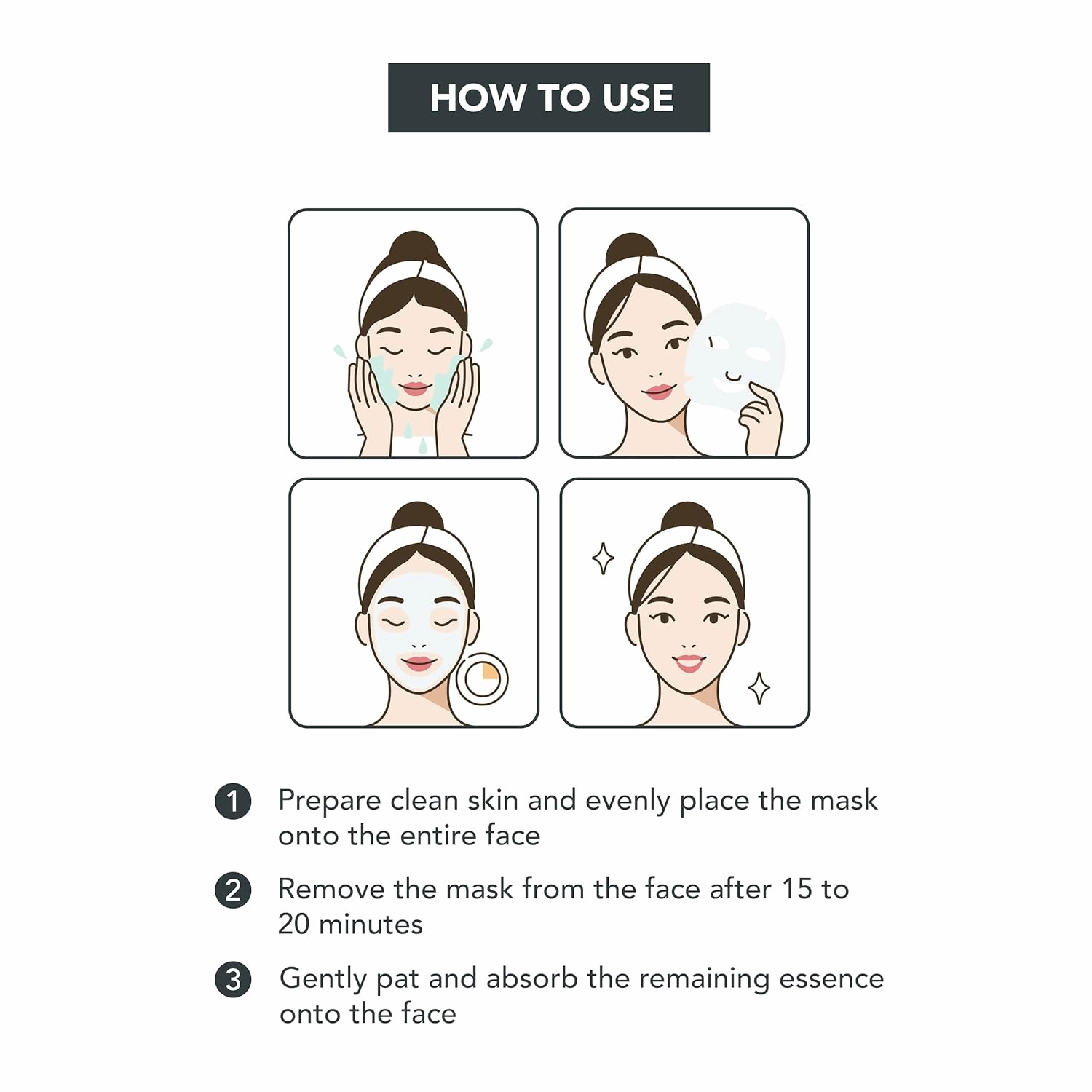 HOW TO USE

1 Prepare clean skin and evenly place the mask onto the entire face

2 Remove the mask from the face after 15 to 20 minutes

3 Gently pat and absorb the remaining essence onto the face