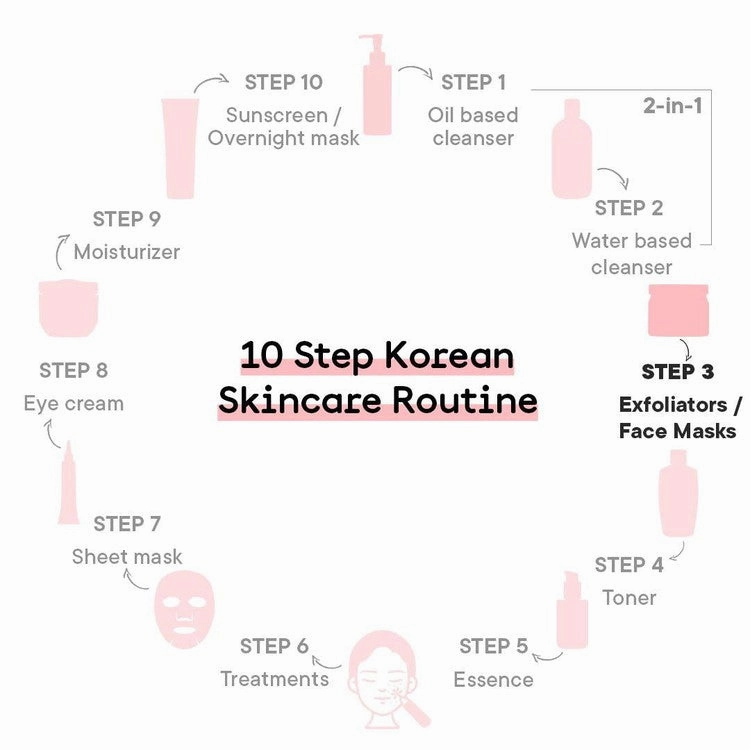 10 Step Korean Skincare Routine

STEP 1
Oil based cleanser

2-in-1

STEP 2
Water based cleanser

STEP 3
Exfoliators / Face Masks

STEP 4
Toner

STEP 5
Essence

STEP 6
Treatments

STEP 7
Sheet mask

STEP 8
Eye cream

STEP 9
Moisturizer

STEP 10
Sunscreen / Overnight mask